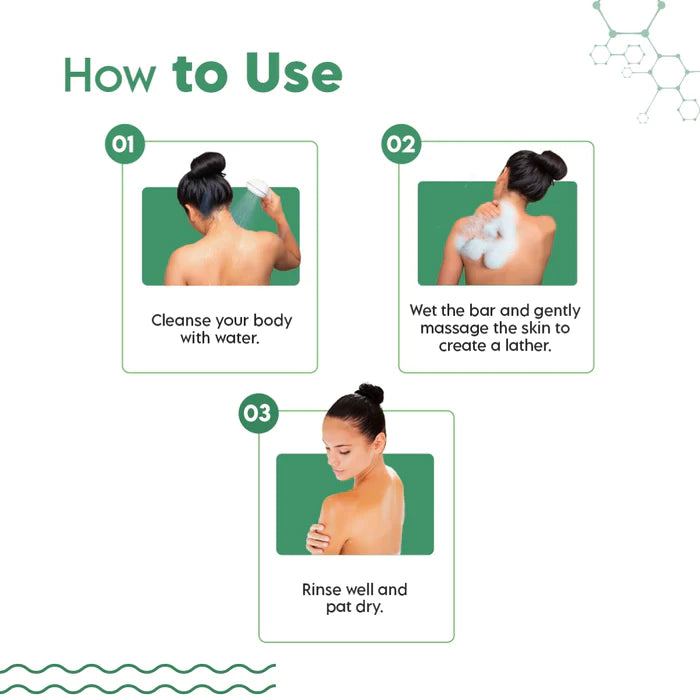 How to Use

01

Cleanse your body with water.

02

Wet the bar and gently massage the skin to create a lather.

03

Rinse well and pat dry.